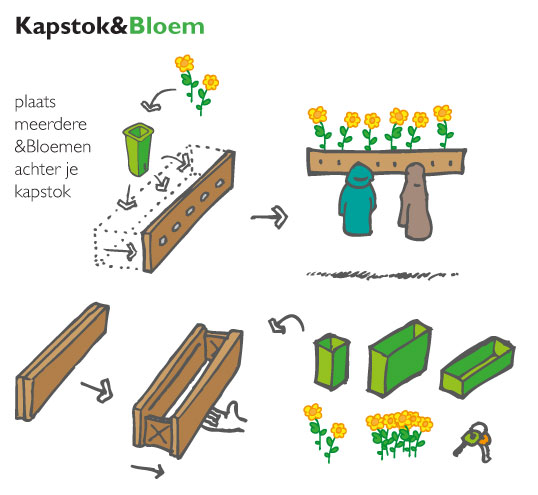 Kapstok&Bloem

plaats meerdere &Bloemen achter je kapstok